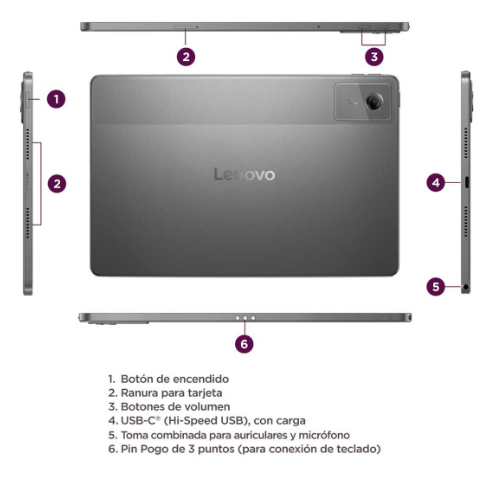 2

3

1

2

Lenovo

4

5

6

1. Botón de encendido
2. Ranura para tarjeta
3. Botones de volumen
4. USB-C® (Hi-Speed USB), con carga
5. Toma combinada para auriculares y micrófono
6. Pin Pogo de 3 puntos (para conexión de teclado)